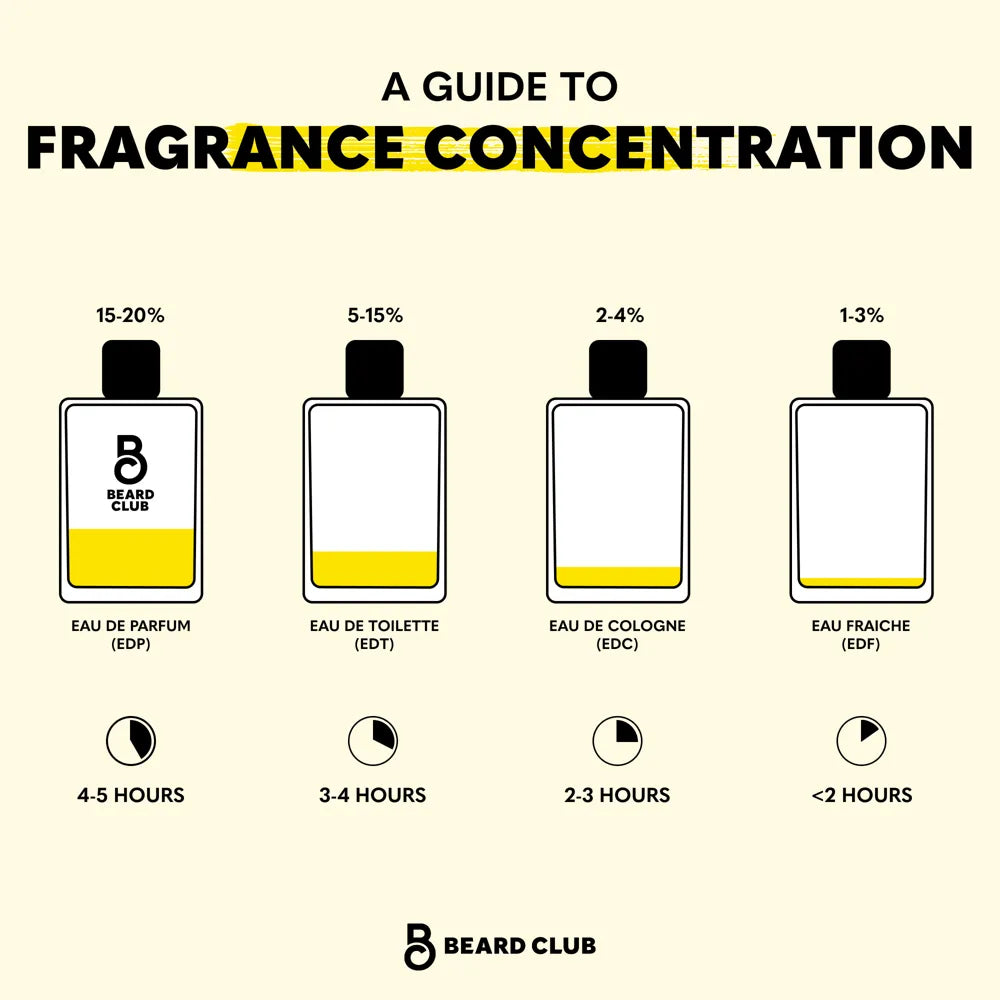 A GUIDE TO
FRAGRANCE CONCENTRATION

15-20%

BEARD CLUB

EAU DE PARFUM (EDP)

4-5 HOURS

5-15%

EAU DE TOILETTE (EDT)

3-4 HOURS

2-4%

EAU DE COLOGNE (EDC)

2-3 HOURS

1-3%

EAU FRAICHE (EDF)

<2 HOURS

BEARD CLUB