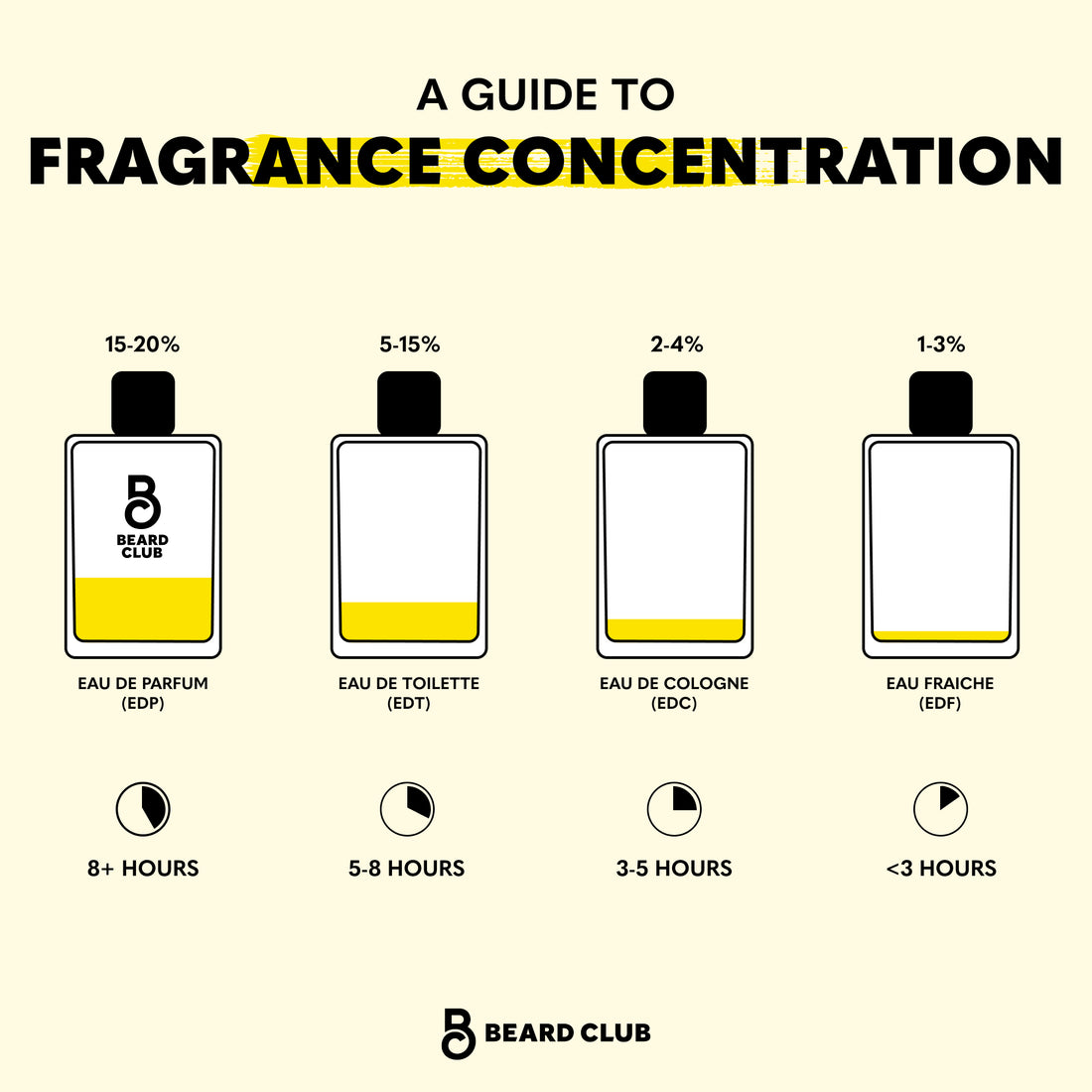 A GUIDE TO
FRAGRANCE CONCENTRATION

15-20%

BEARD CLUB

EAU DE PARFUM
(EDP)

8+ HOURS

5-15%

EAU DE TOILETTE
(EDT)

5-8 HOURS

2-4%

EAU DE COLOGNE
(EDC)

3-5 HOURS

1-3%

EAU FRAICHE
(EDF)

<3 HOURS

BEARD CLUB