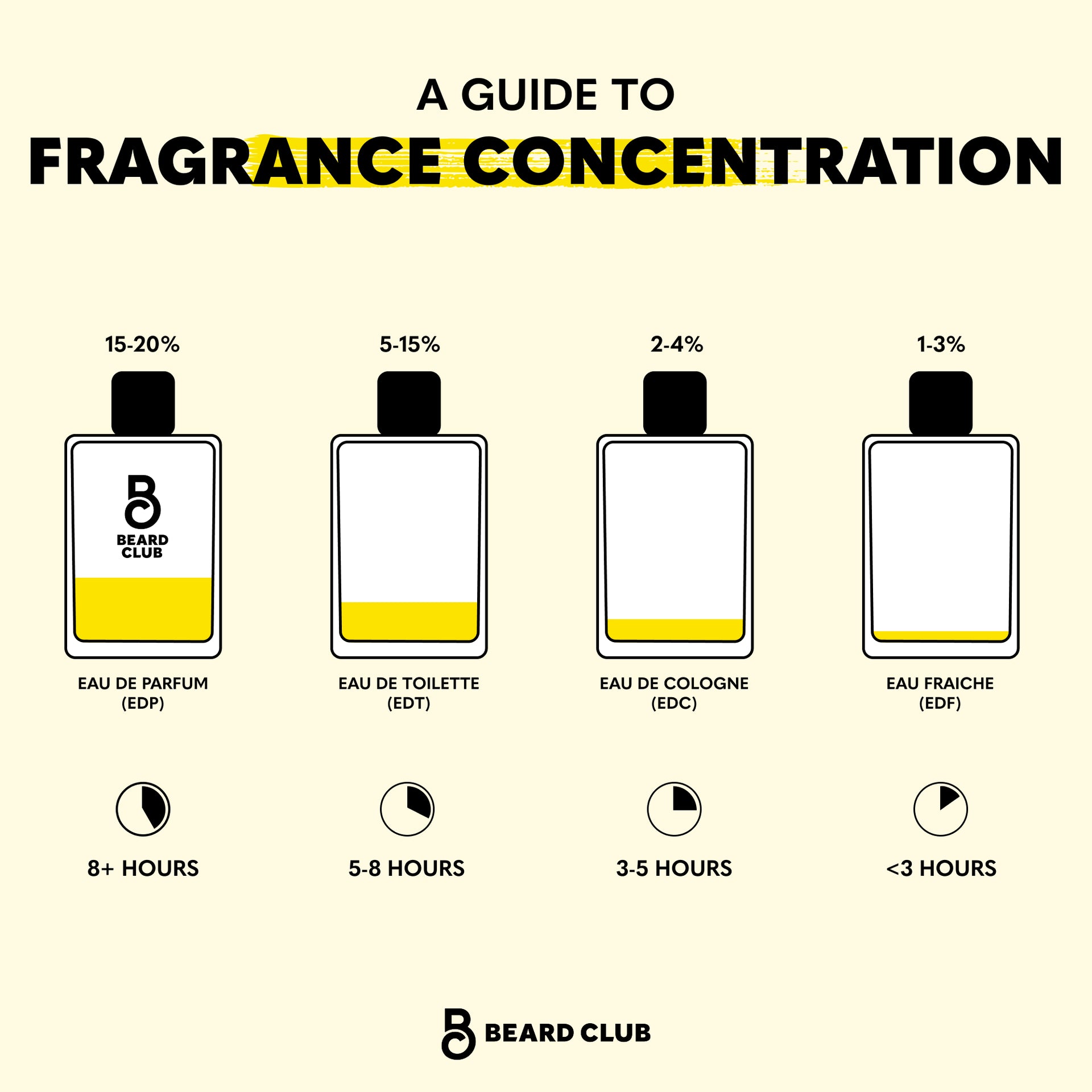 A GUIDE TO
FRAGRANCE CONCENTRATION

15-20%

BEARD CLUB

EAU DE PARFUM (EDP)

8+ HOURS

5-15%

EAU DE TOILETTE (EDT)

5-8 HOURS

2-4%

EAU DE COLOGNE (EDC)

3-5 HOURS

1-3%

EAU FRAICHE (EDF)

<3 HOURS

BEARD CLUB